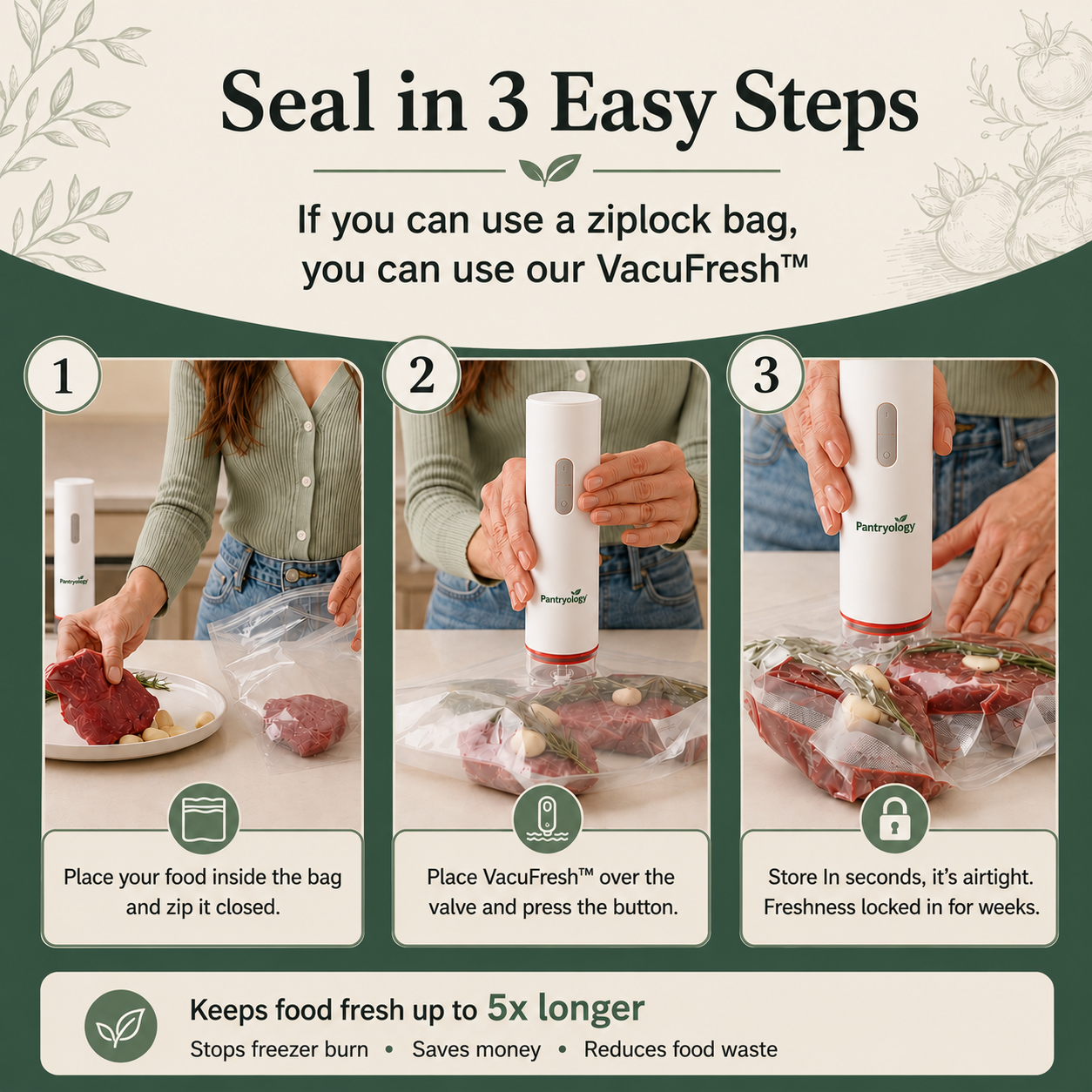 Seal in 3 Easy Steps

If you can use a ziplock bag, you can use our VacuFresh™

1

Pantryology

Place your food inside the bag and zip it closed.

2

Pantryology

Place VacuFresh™ over the valve and press the button.

3

Pantryology

Store In seconds, it's airtight. Freshness locked in for weeks.

Keeps food fresh up to 5x longer

Stops freezer burn • Saves money • Reduces food waste